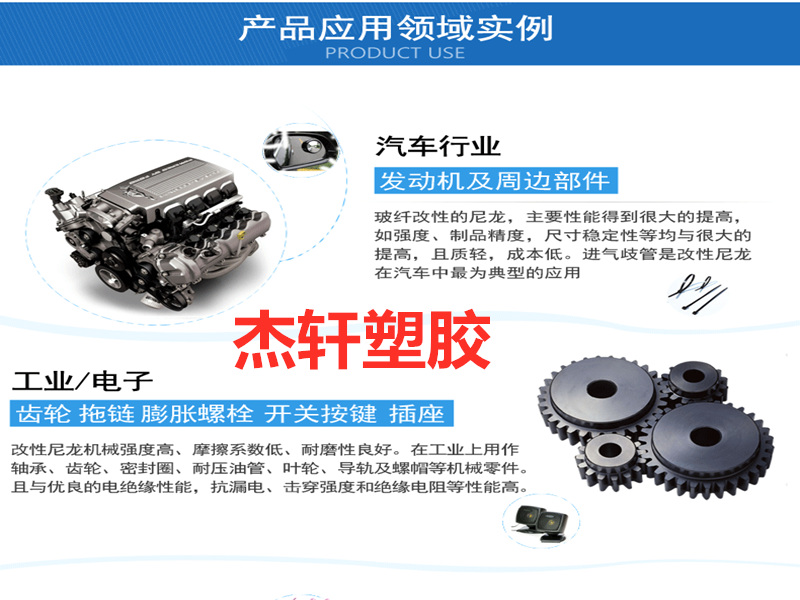 产品应用领域实例
PRODUCT USE

汽车行业
发动机及周边部件
玻纤改性的尼龙，主要性能得到很大的提高，如强度、制品精度，尺寸稳定性等均与很大的提高，且质轻，成本低。进气歧管是改性尼龙在汽车中最为典型的应用

杰轩塑胶

工业/电子
齿轮 拖链 膨胀螺栓 开关按键 插座
改性尼龙机械强度高、摩擦系数低、耐磨性良好。在工业上用作轴承、齿轮、密封圈、耐压油管、叶轮、导轨及螺帽等机械零件。且与优良的电绝缘性能，抗漏电、击穿强度和绝缘电阻等性能高。